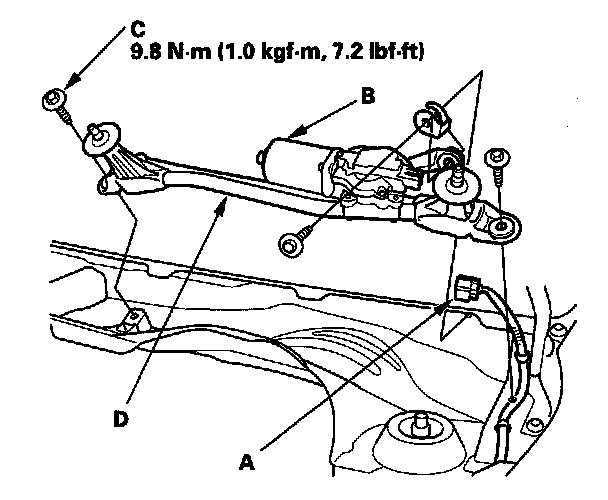 C
9.8 N·m (1.0 kgf·m, 7.2 lbf·ft)

B

D

A