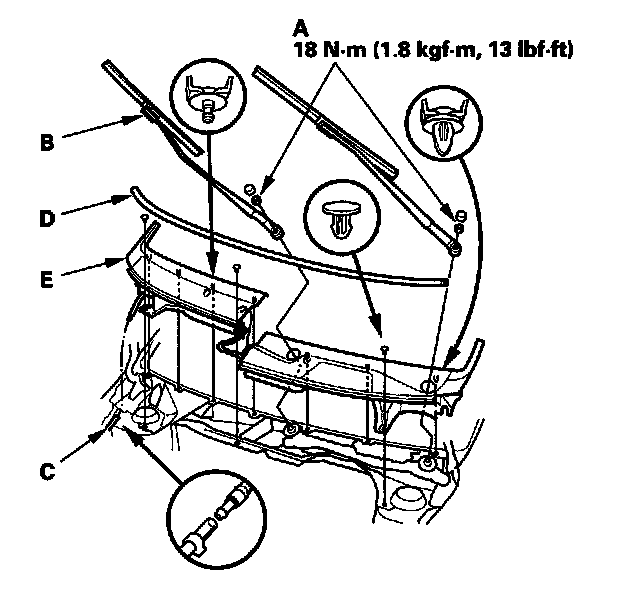 A
18 N·m (1.8 kgf·m, 13 lbf·ft)

B

D

E

C