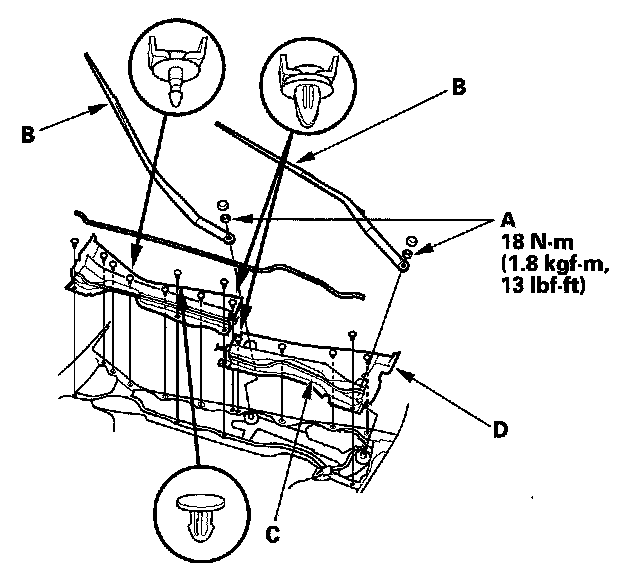 B
B
A
18 N·m
(1.8 kgf·m,
13 lbf·ft)
D
C