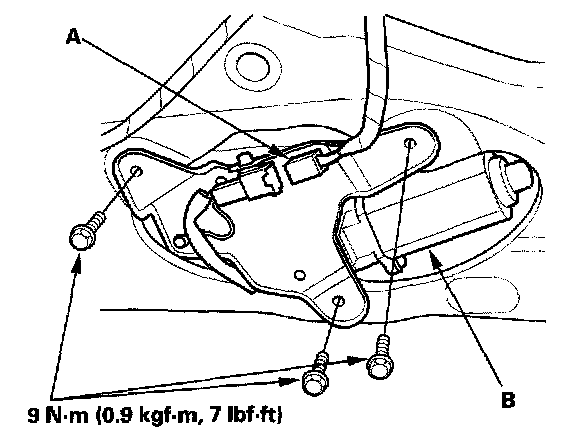 A

B

9 N·m (0.9 kgf·m, 7 lbf·ft)