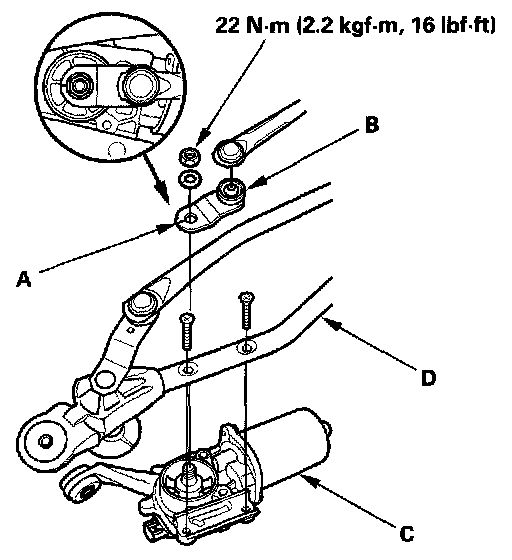 22 N·m (2.2 kgf·m, 16 lbf·ft)

B

A

D

C