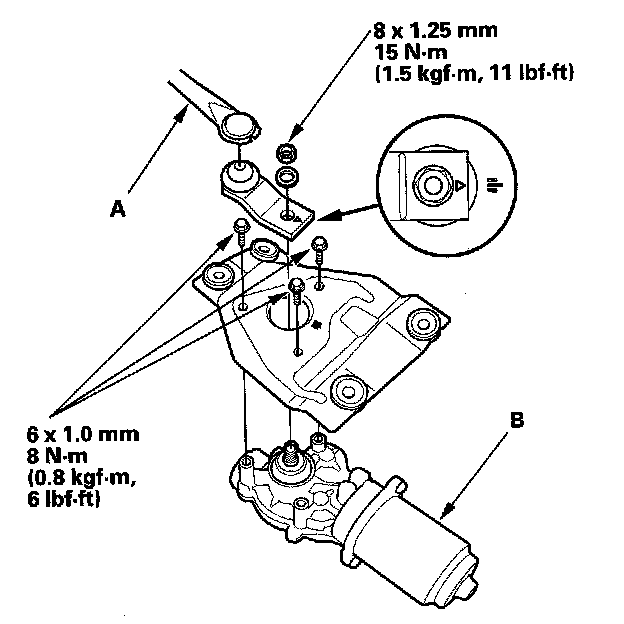 8 x 1.25 mm
15 N·m
(1.5 kgf·m, 11 lbf·ft)

A

6 x 1.0 mm
8 N·m
(0.8 kgf·m,
6 lbf·ft)

B