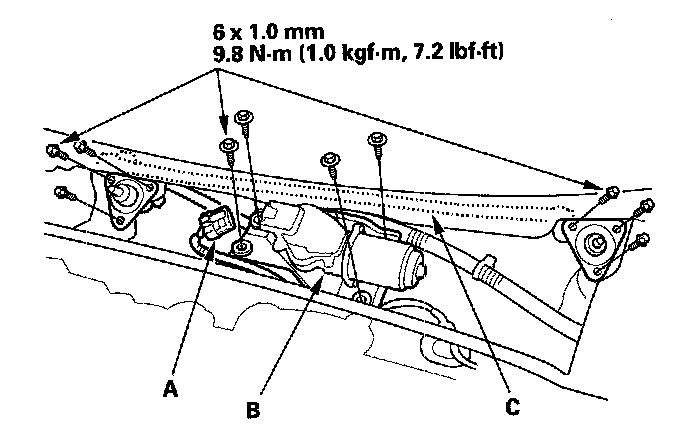 6 x 1.0 mm
9.8 N·m (1.0 kgf·m, 7.2 lbf·ft)

A

B

C