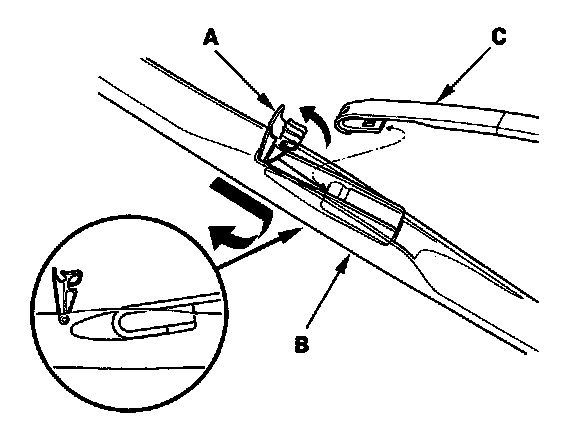 A
C
B