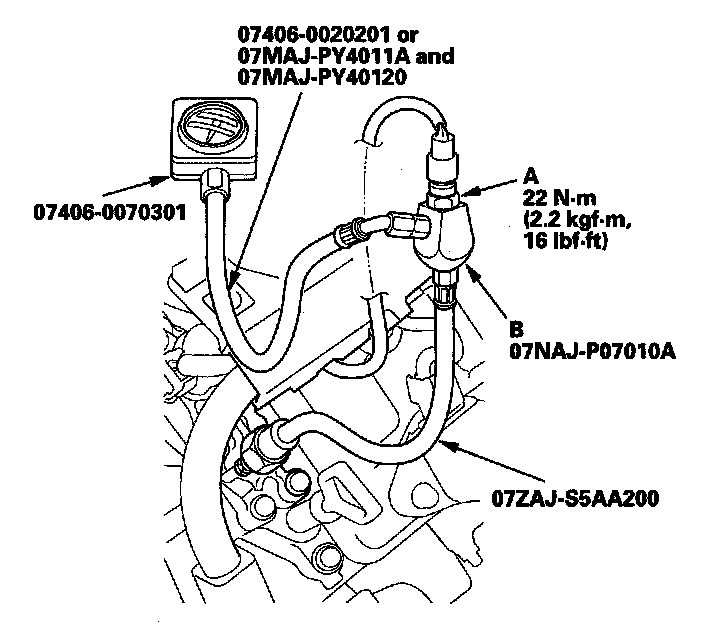 07406-0020201 or
07MAJ-PY4011A and
07MAJ-PY40120

07406-0070301

A
22 N·m
(2.2 kgf·m,
16 lbf·ft)

B
07NAJ-P07010A

07ZAJ-S5AA200