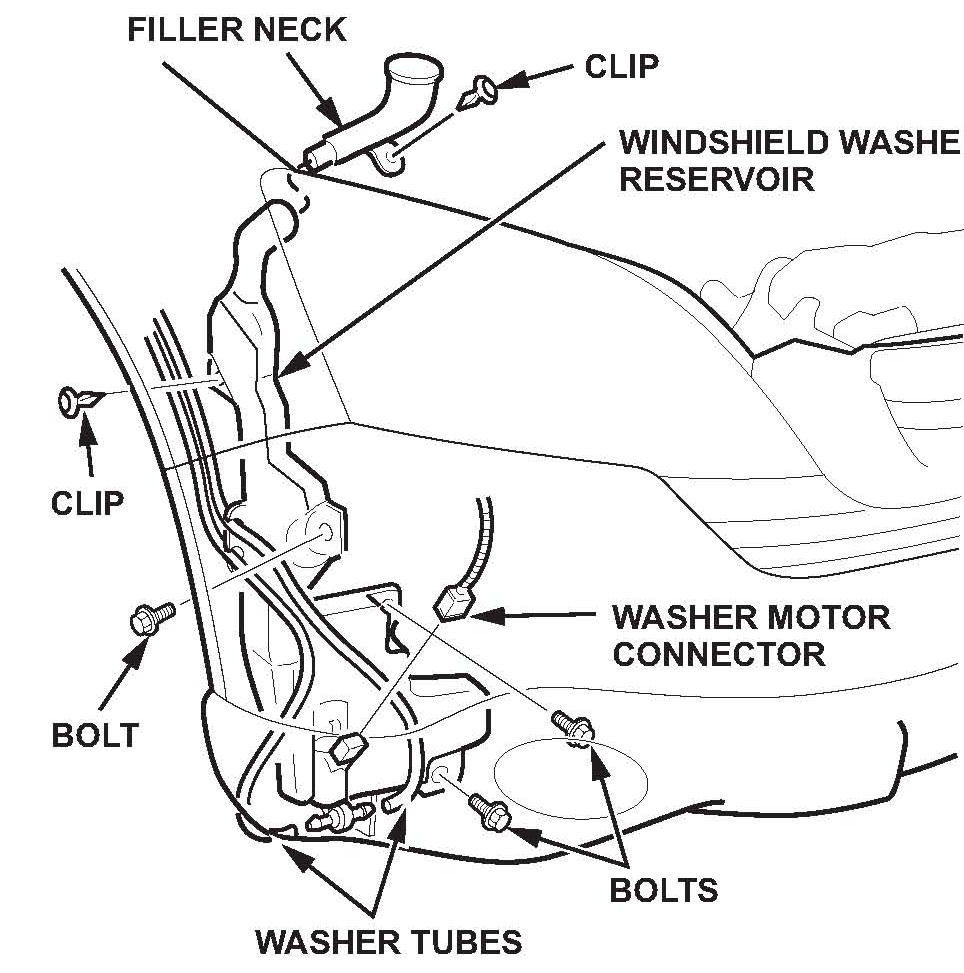 FILLER NECK

CLIP

WINDSHIELD WASHE
RESERVOIR

CLIP

WASHER MOTOR
CONNECTOR

BOLT

BOLTS

WASHER TUBES