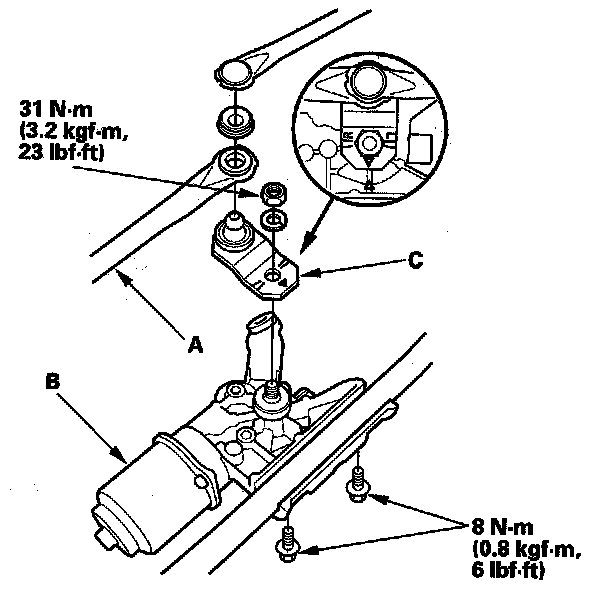 31 N·m
(3.2 kgf·m,
23 lbf·ft)

C

A

B

8 N·m
(0.8 kgf·m,
6 lbf·ft)