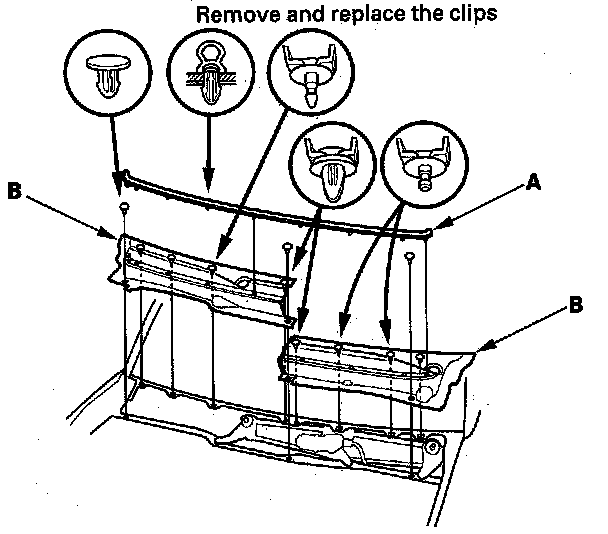 Remove and replace the clips

B

A

B