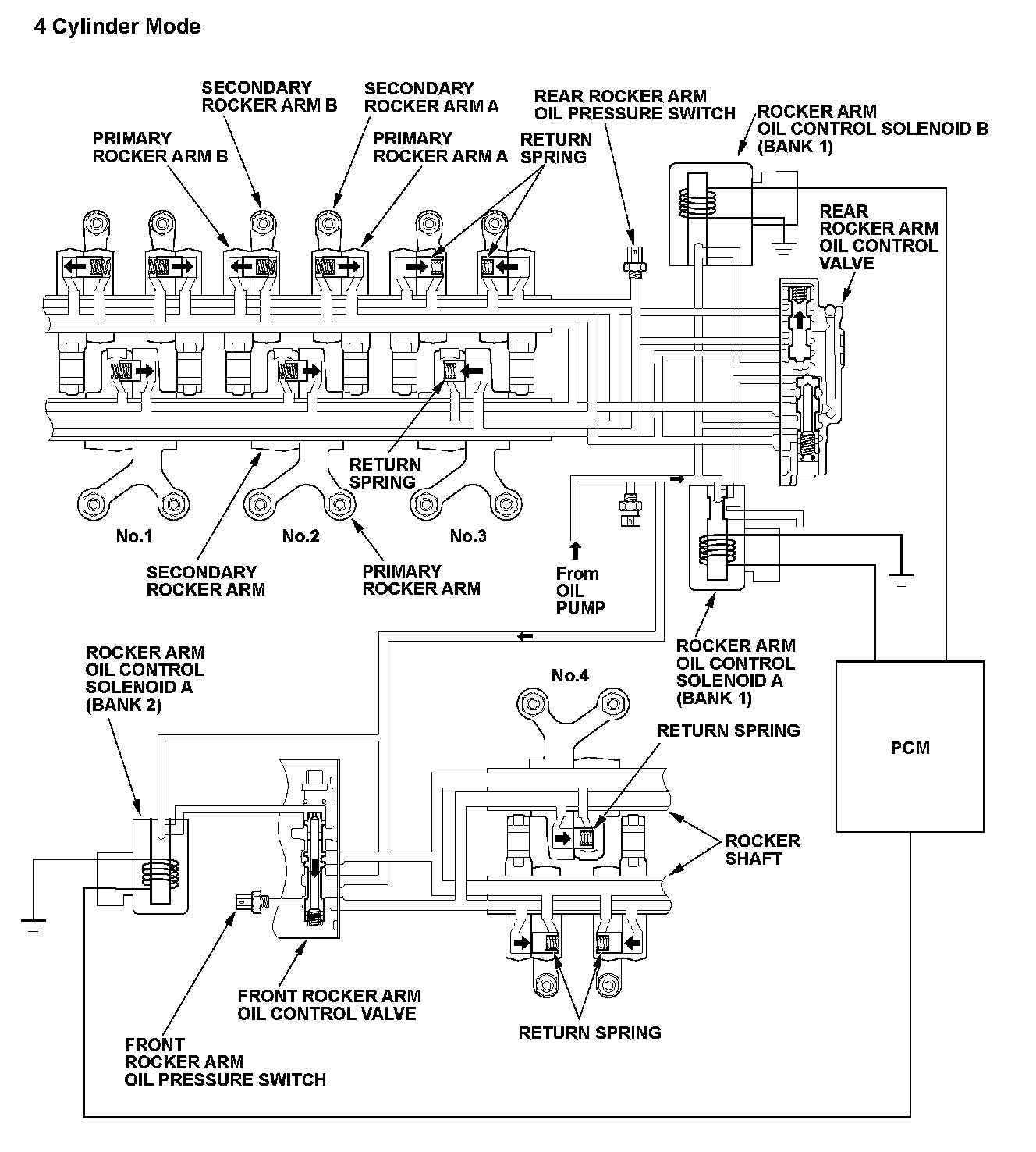 4 Cylinder Mode

SECONDARY ROCKER ARM B

SECONDARY ROCKER ARM A

REAR ROCKER ARM OIL PRESSURE SWITCH

ROCKER ARM OIL CONTROL SOLENOID B (BANK 1)

PRIMARY ROCKER ARM B

PRIMARY ROCKER ARM A

RETURN SPRING

REAR ROCKER ARM OIL CONTROL VALVE

RETURN SPRING

No.1

No.2

No.3

SECONDARY ROCKER ARM

PRIMARY ROCKER ARM

From OIL PUMP

ROCKER ARM OIL CONTROL SOLENOID A (BANK 2)

ROCKER ARM OIL CONTROL SOLENOID A (BANK 1)

No.4

RETURN SPRING

PCM

ROCKER SHAFT

FRONT ROCKER ARM OIL CONTROL VALVE

RETURN SPRING

FRONT ROCKER ARM OIL PRESSURE SWITCH