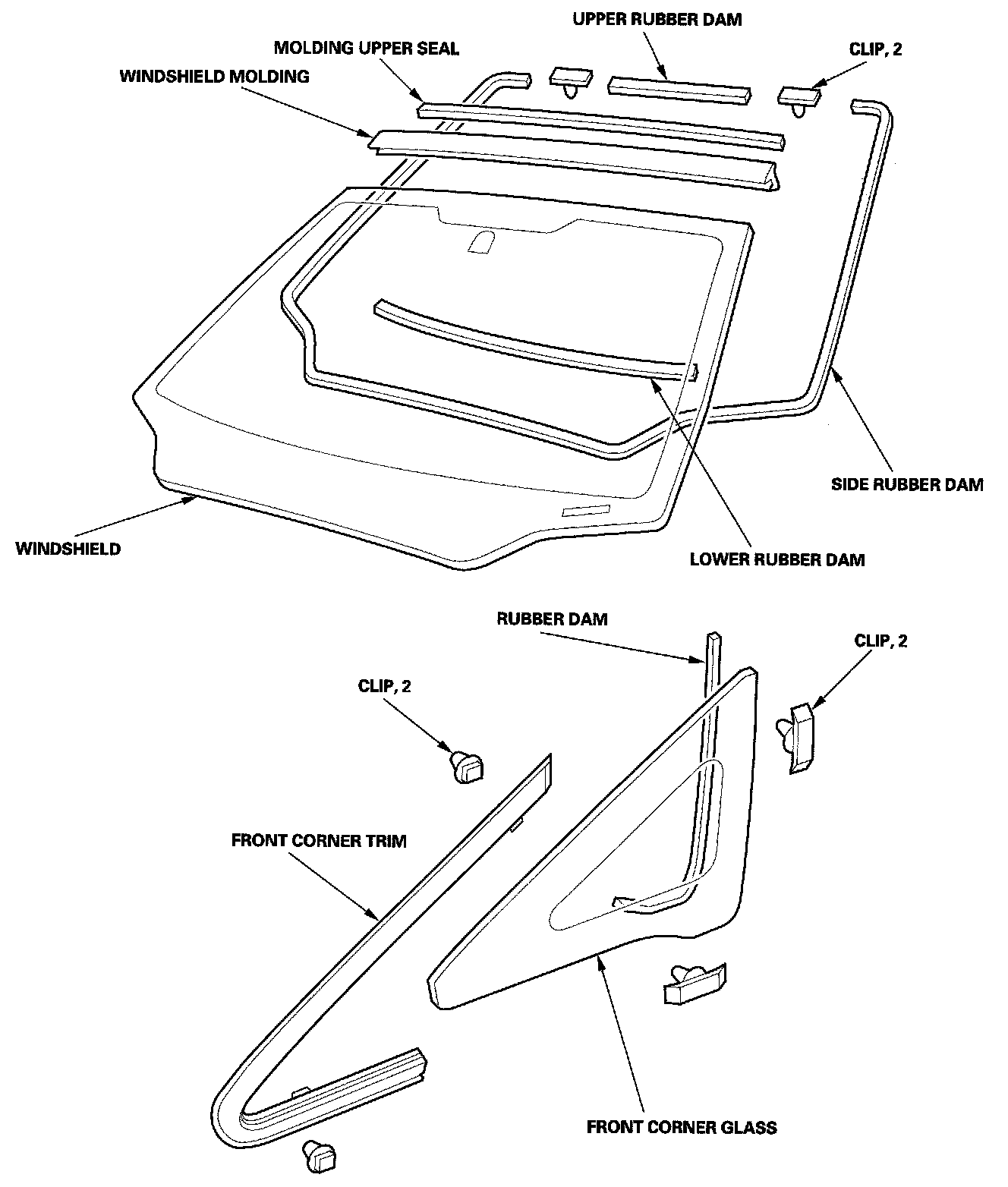 UPPER RUBBER DAM
MOLDING UPPER SEAL
CLIP, 2
WINDSHIELD MOLDING
SIDE RUBBER DAM
WINDSHIELD
LOWER RUBBER DAM
RUBBER DAM
CLIP, 2
CLIP, 2
FRONT CORNER TRIM
FRONT CORNER GLASS