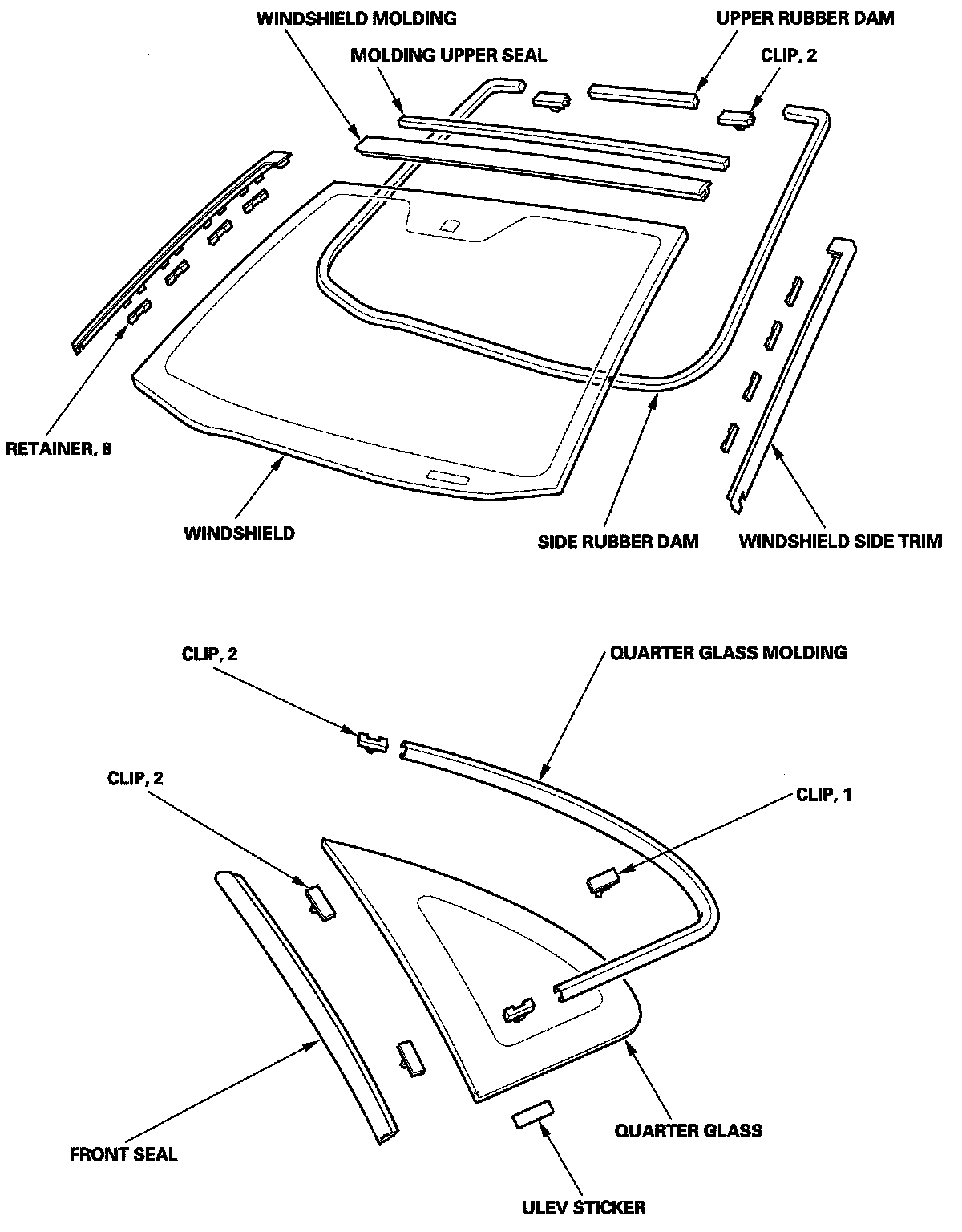 WINDSHIELD MOLDING

UPPER RUBBER DAM

MOLDING UPPER SEAL

CLIP, 2

RETAINER, 8

WINDSHIELD

SIDE RUBBER DAM

WINDSHIELD SIDE TRIM

CLIP, 2

QUARTER GLASS MOLDING

CLIP, 2

CLIP, 1

FRONT SEAL

QUARTER GLASS

ULEV STICKER