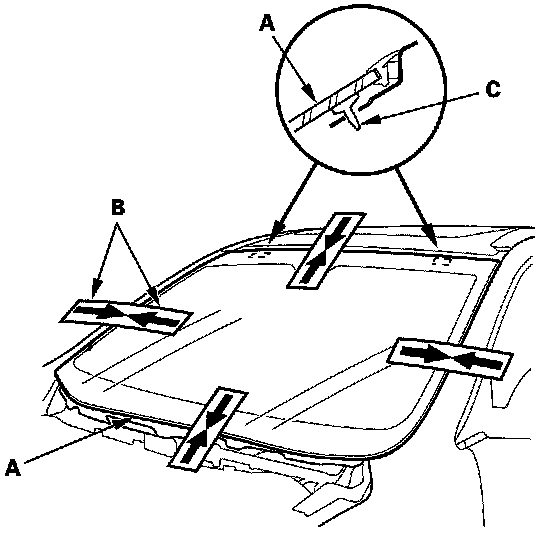 A
C
B
A