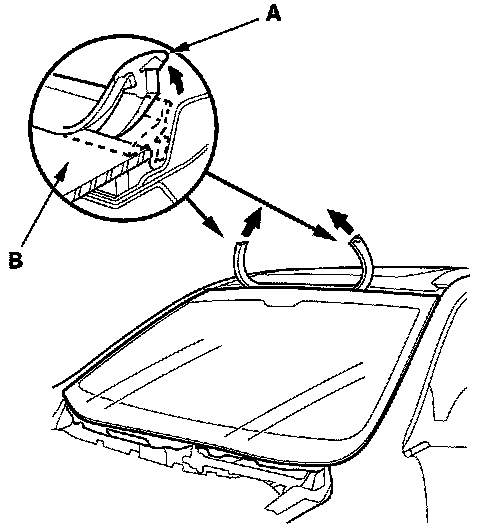 A

B