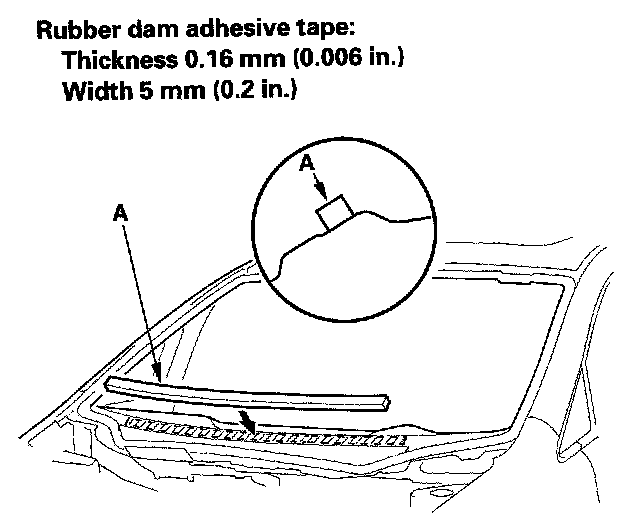 Rubber dam adhesive tape:
Thickness 0.16 mm (0.006 in.)
Width 5 mm (0.2 in.)

A

A