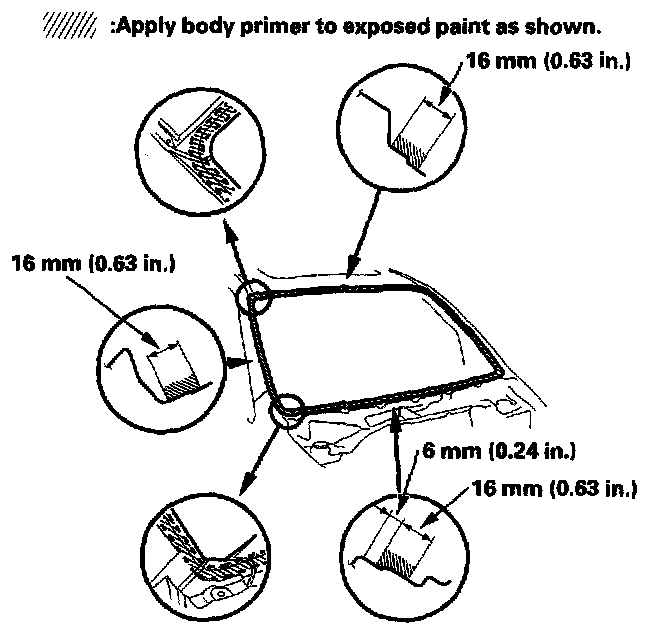 :Apply body primer to exposed paint as shown.

16 mm (0.63 in.)

16 mm (0.63 in.)

6 mm (0.24 in.)

16 mm (0.63 in.)