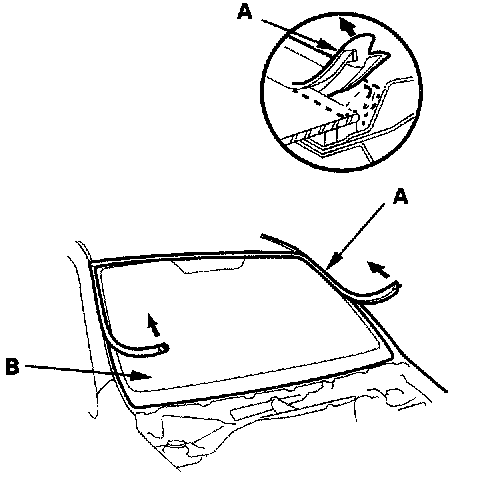 A
A
B