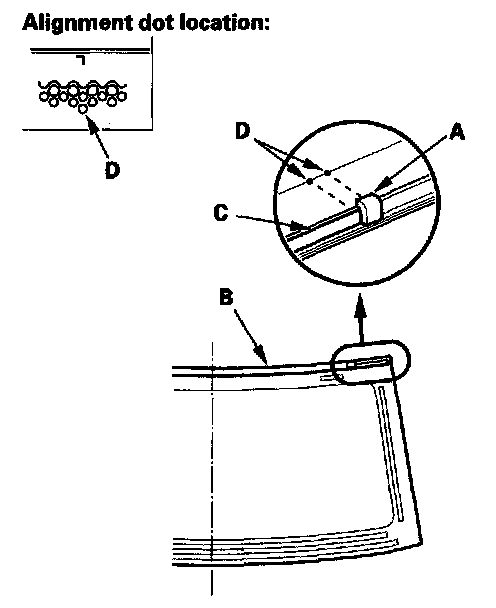 Alignment dot location:

D

D

A

C

B