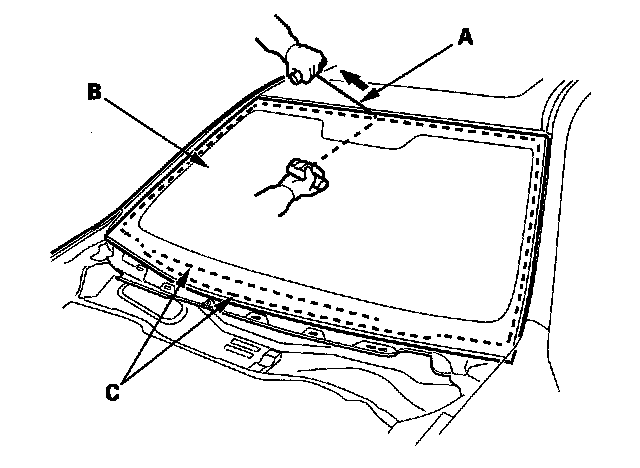 A
B
C