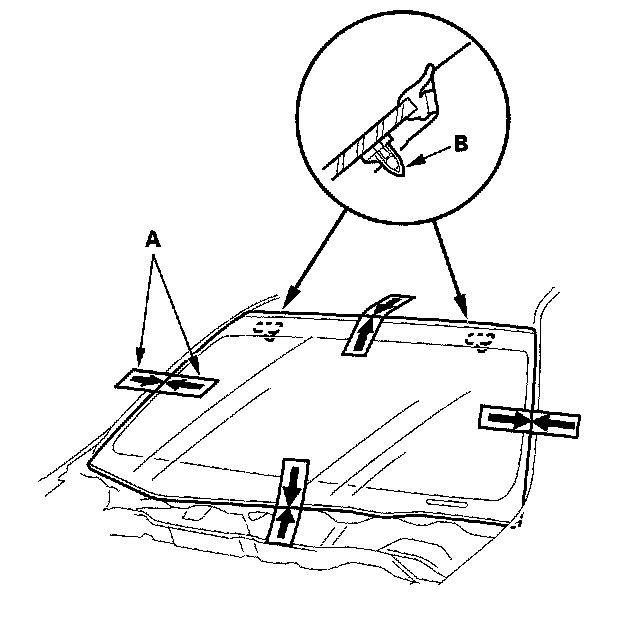 B

A