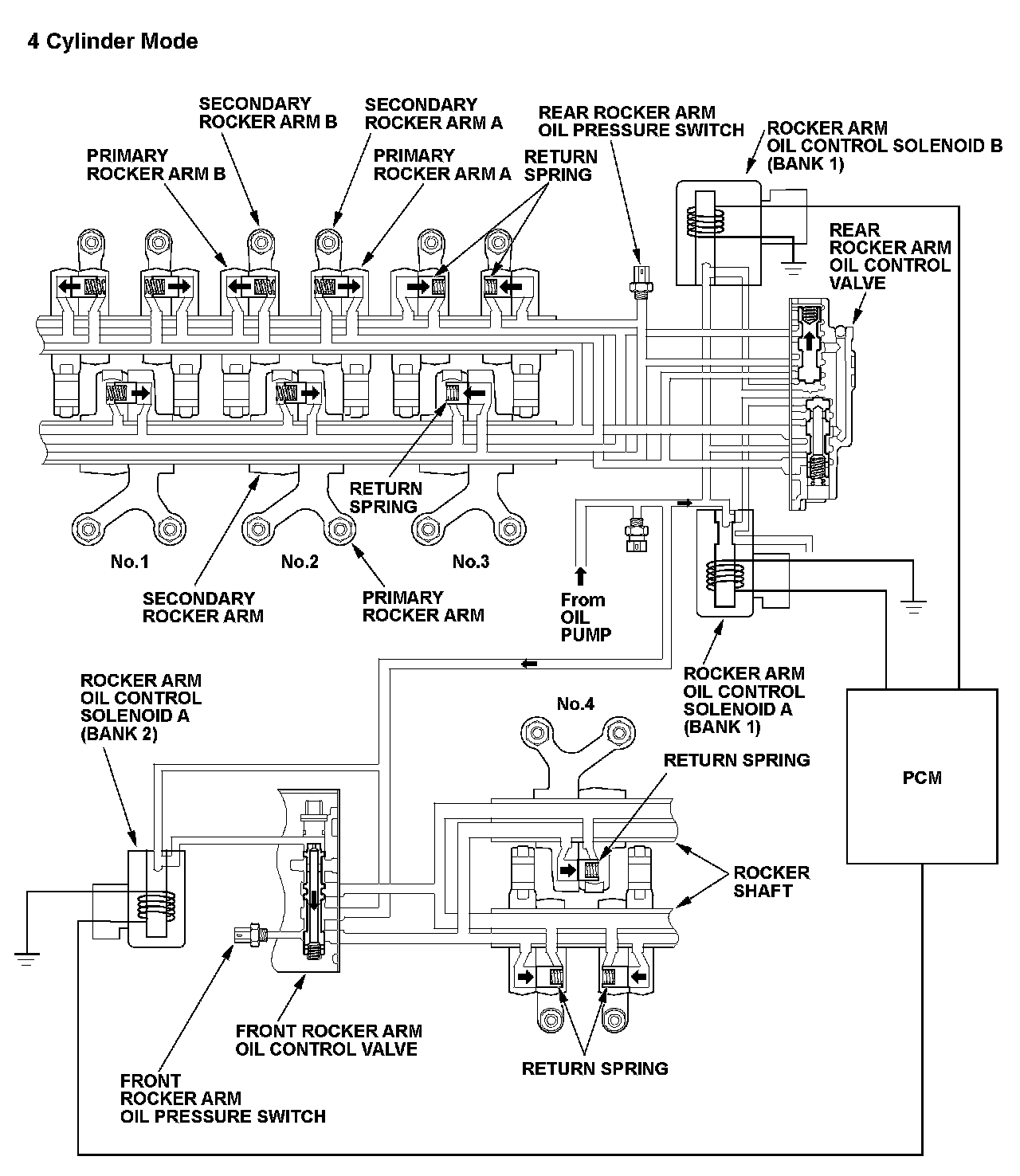 4 Cylinder Mode

SECONDARY ROCKER ARM B

SECONDARY ROCKER ARM A

REAR ROCKER ARM OIL PRESSURE SWITCH

ROCKER ARM OIL CONTROL SOLENOID B (BANK 1)

PRIMARY ROCKER ARM B

PRIMARY ROCKER ARM A

RETURN SPRING

REAR ROCKER ARM OIL CONTROL VALVE

RETURN SPRING

No.1

No.2

No.3

SECONDARY ROCKER ARM

PRIMARY ROCKER ARM

From OIL PUMP

ROCKER ARM OIL CONTROL SOLENOID A (BANK 1)

ROCKER ARM OIL CONTROL SOLENOID A (BANK 2)

No.4

RETURN SPRING

PCM

ROCKER SHAFT

FRONT ROCKER ARM OIL CONTROL VALVE

RETURN SPRING

FRONT ROCKER ARM OIL PRESSURE SWITCH