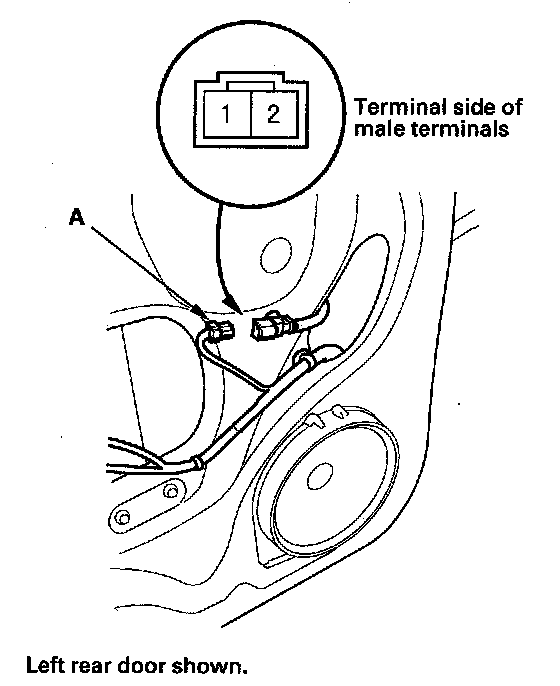 1 2

Terminal side of male terminals

A

Left rear door shown.