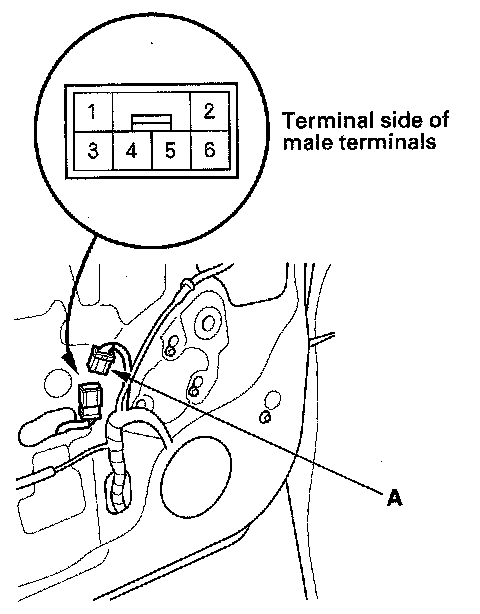 1
2
3
4
5
6

Terminal side of male terminals

A