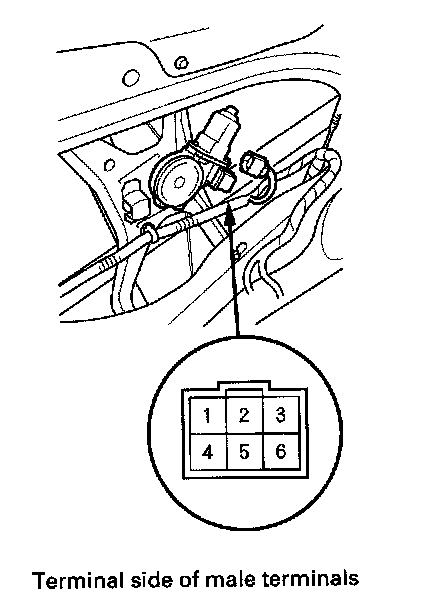 1 2 3
4 5 6

Terminal side of male terminals