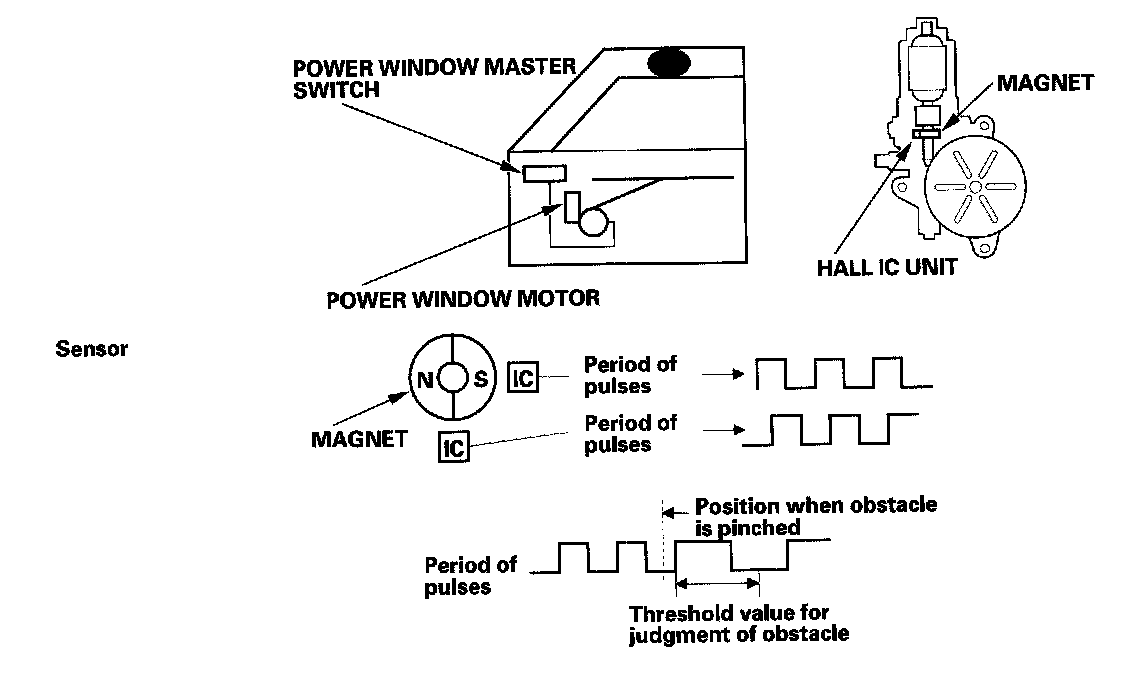 POWER WINDOW MASTER SWITCH

MAGNET

HALL IC UNIT

POWER WINDOW MOTOR

Sensor

N

S

IC

Period of pulses

MAGNET

IC

Period of pulses

Position when obstacle is pinched

Period of pulses

Threshold value for judgment of obstacle