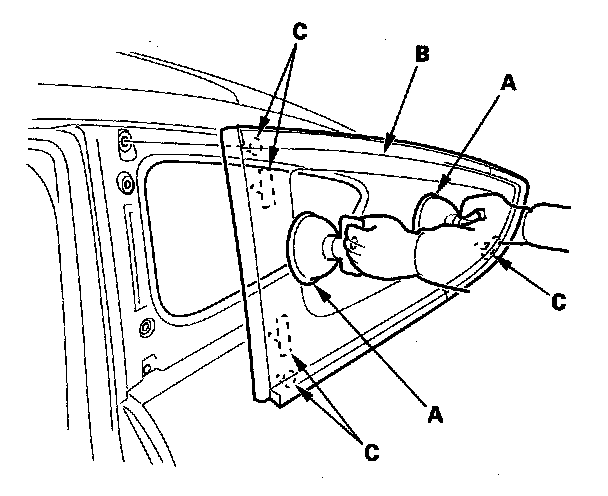 C
B
A
C
A
C