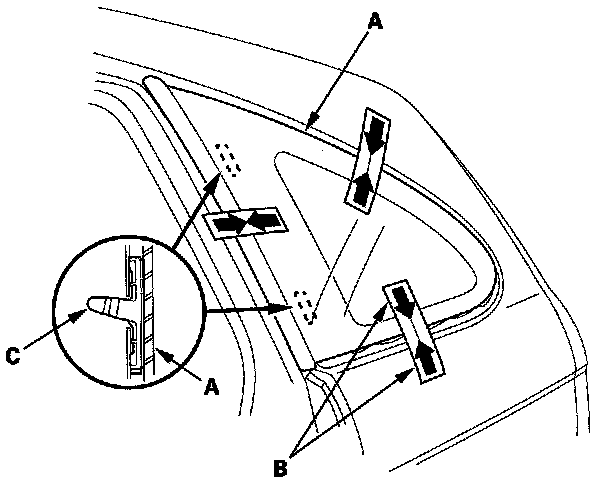 A
C
A
B