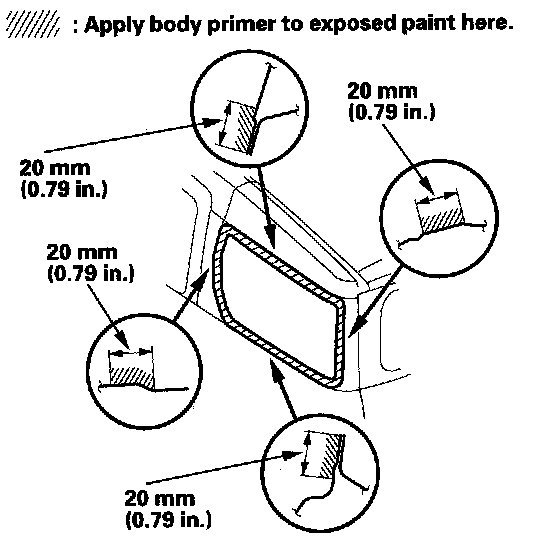 : Apply body primer to exposed paint here.

20 mm
(0.79 in.)

20 mm
(0.79 in.)

20 mm
(0.79 in.)

20 mm
(0.79 in.)