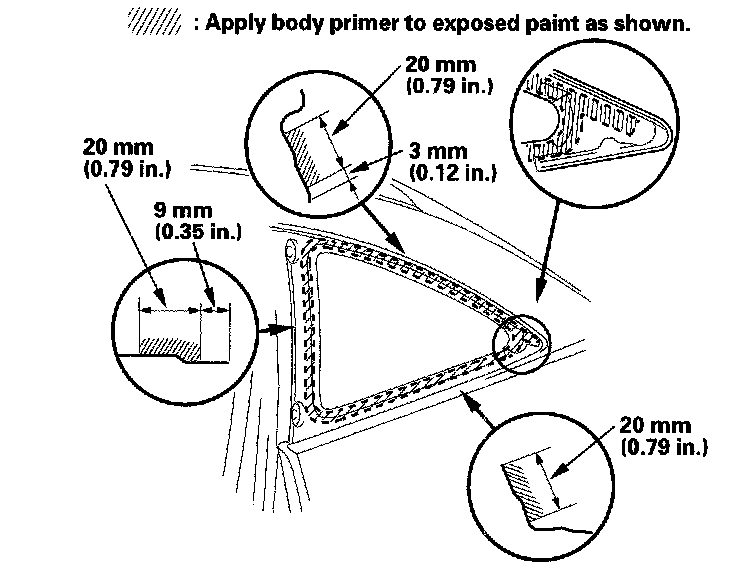 : Apply body primer to exposed paint as shown.

20 mm
(0.79 in.)

3 mm
(0.12 in.)

20 mm
(0.79 in.)

9 mm
(0.35 in.)

20 mm
(0.79 in.)