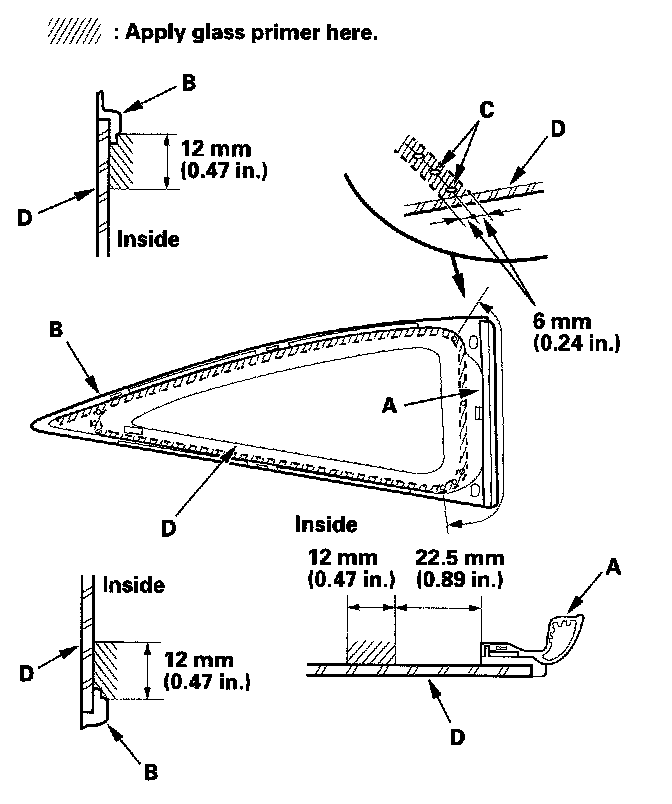 : Apply glass primer here.

B
12 mm
(0.47 in.)
D
Inside

C
D

6 mm
(0.24 in.)

B
A
D

Inside
12 mm
(0.47 in.)
22.5 mm
(0.89 in.)
A
D

Inside
D
12 mm
(0.47 in.)
B