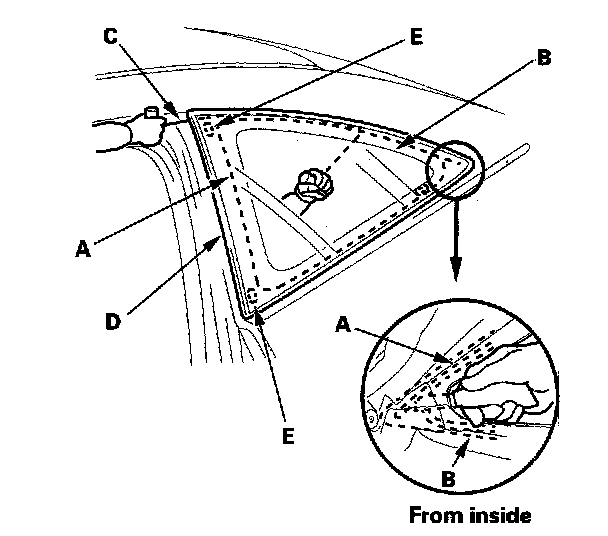 C
E
B
A
D
E
A
B
From inside