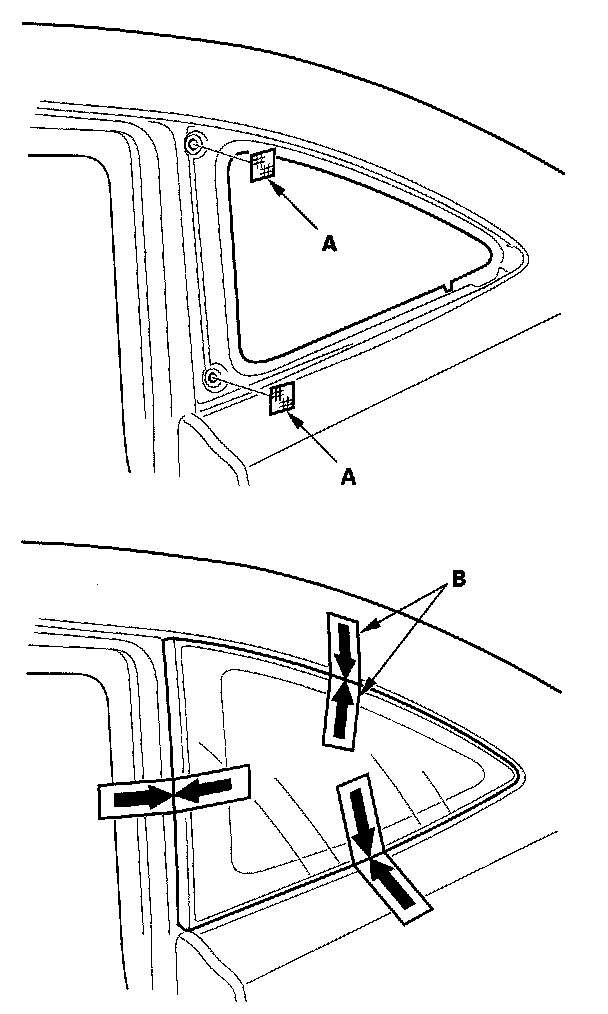 A

A

B