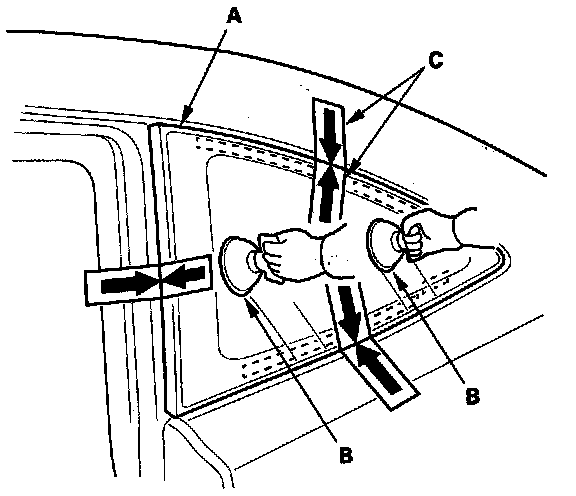 A
C
B
B