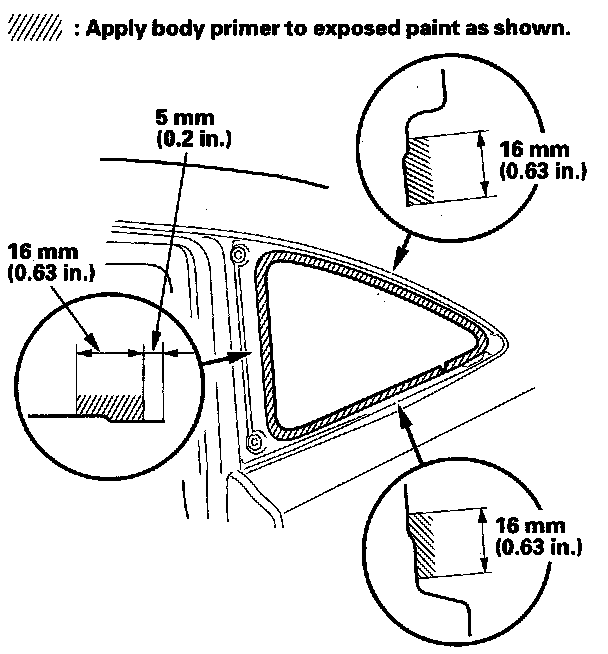 : Apply body primer to exposed paint as shown.

5 mm
(0.2 in.)

16 mm
(0.63 in.)

16 mm
(0.63 in.)

16 mm
(0.63 in.)