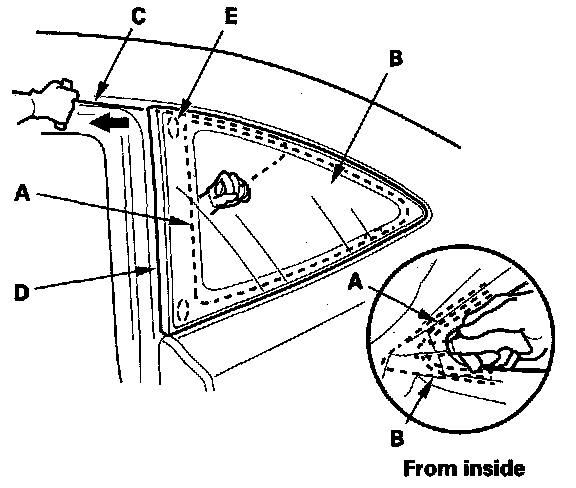 C
E
B
A
D
A
B
From inside