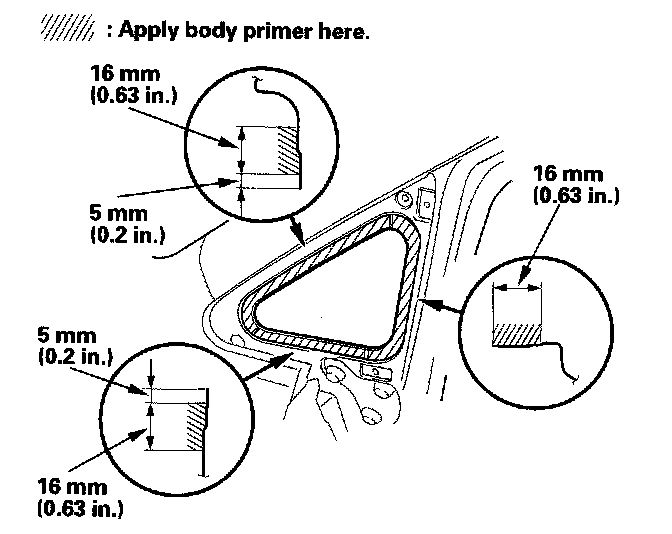 : Apply body primer here.

16 mm
(0.63 in.)

5 mm
(0.2 in.)

16 mm
(0.63 in.)

5 mm
(0.2 in.)

16 mm
(0.63 in.)