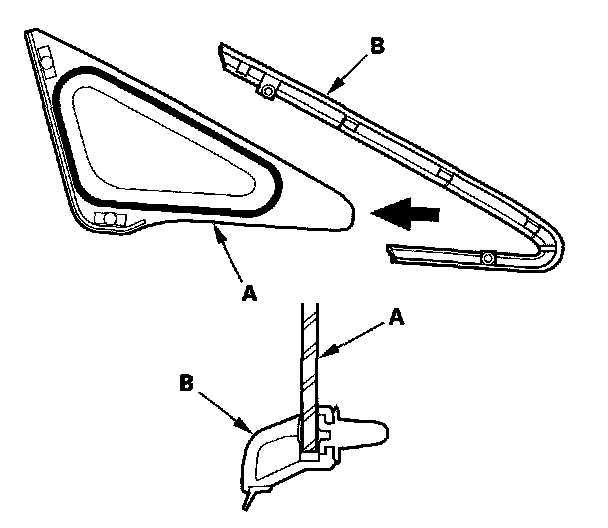 B
A
A
B