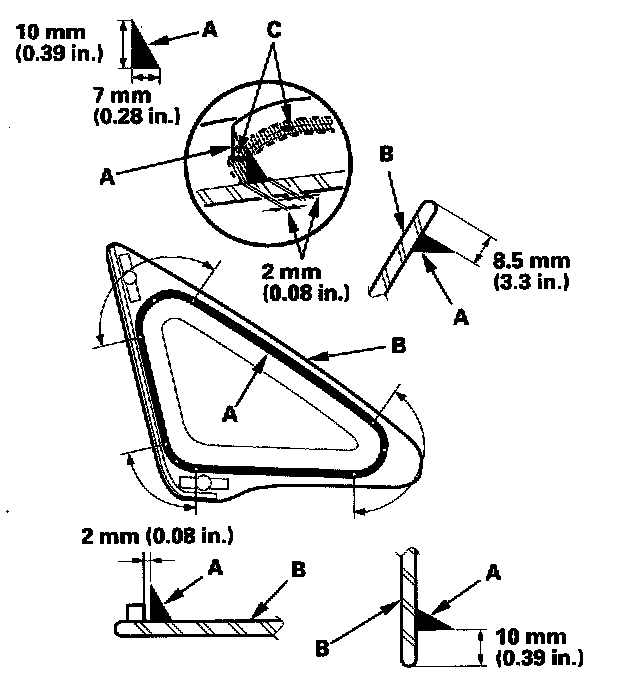 10 mm (0.39 in.)

A

C

7 mm (0.28 in.)

A

B

2 mm (0.08 in.)

8.5 mm (3.3 in.)

A

B

A

2 mm (0.08 in.)

A

B

A

B

10 mm (0.39 in.)