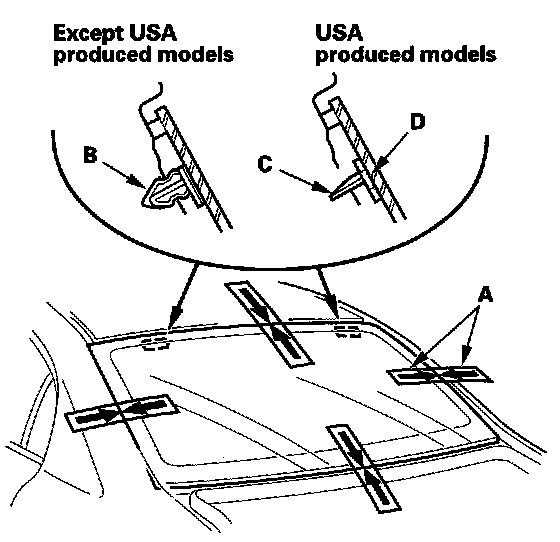 Except USA produced models

USA produced models

B

C

D

A