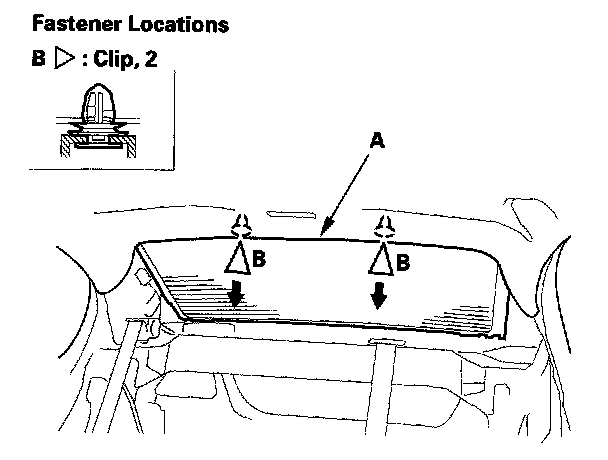 Fastener Locations

B ▷ : Clip, 2

A

B

B