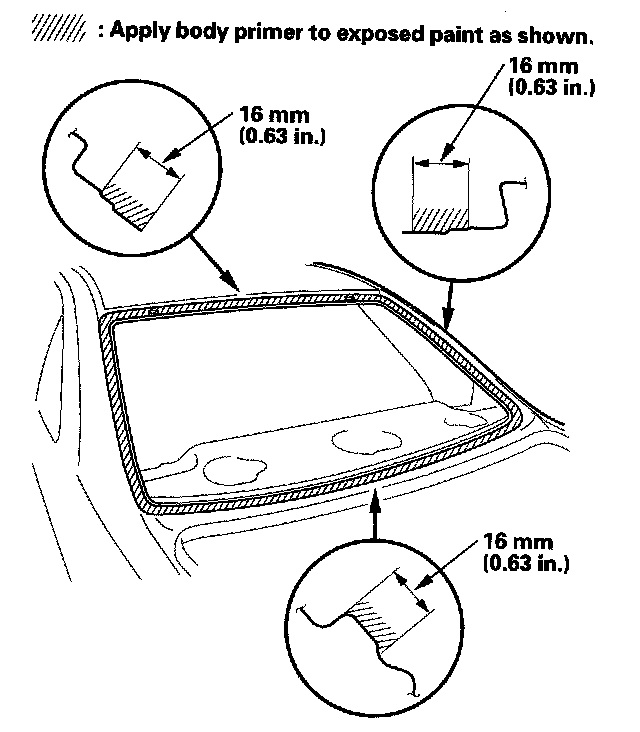 : Apply body primer to exposed paint as shown.

16 mm (0.63 in.)

16 mm (0.63 in.)

16 mm (0.63 in.)