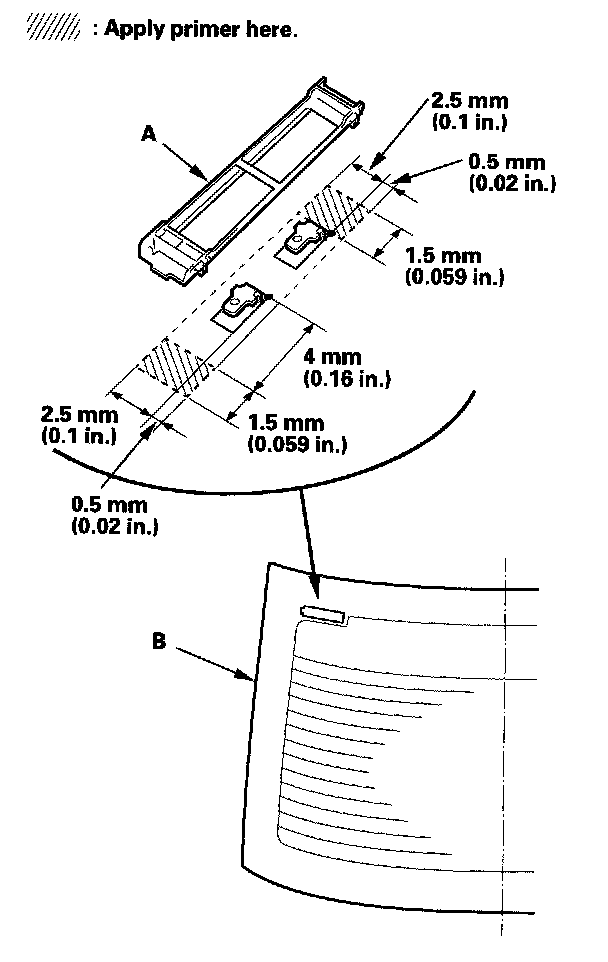 : Apply primer here.

A

2.5 mm
(0.1 in.)

0.5 mm
(0.02 in.)

1.5 mm
(0.059 in.)

4 mm
(0.16 in.)

2.5 mm
(0.1 in.)

1.5 mm
(0.059 in.)

0.5 mm
(0.02 in.)

B