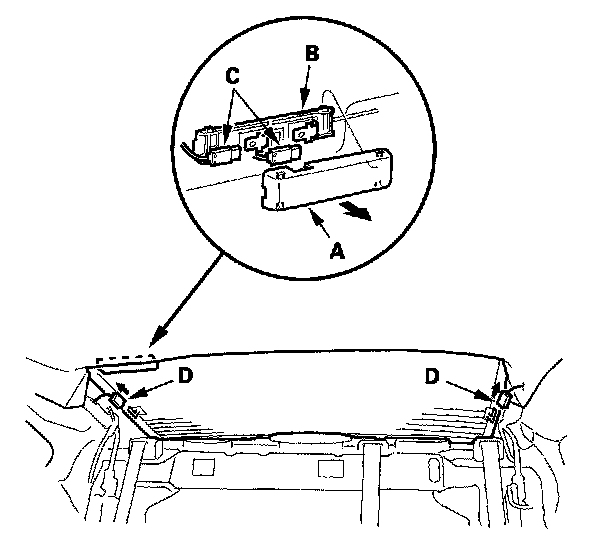 B
C
A
D
D