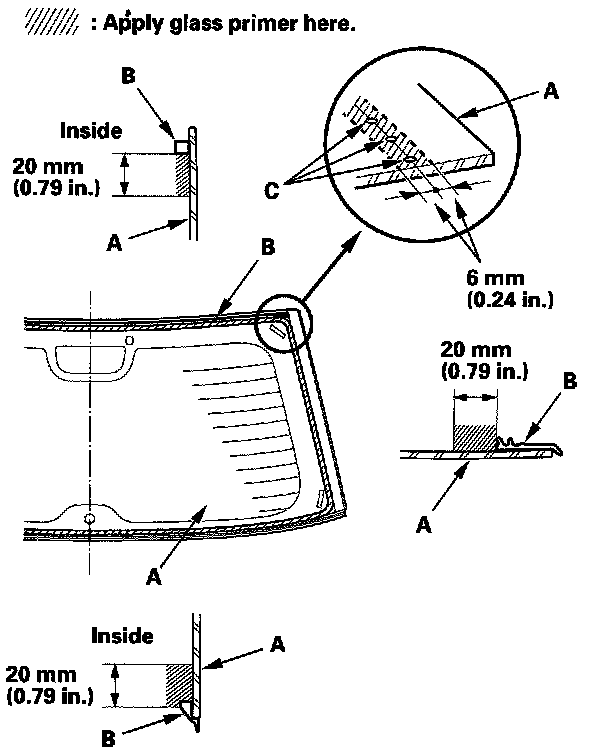 : Apply glass primer here.

B
Inside
20 mm
(0.79 in.)
A

A
C
6 mm
(0.24 in.)

B

20 mm
(0.79 in.)
B
A

A

Inside
A
20 mm
(0.79 in.)
B