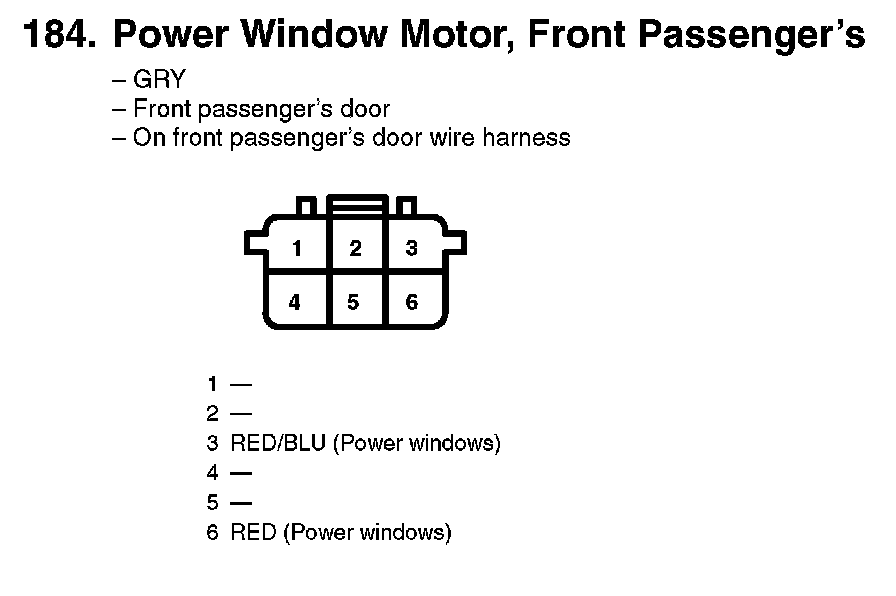 184. Power Window Motor, Front Passenger's

– GRY
– Front passenger's door
– On front passenger's door wire harness

1 2 3
4 5 6

1 —
2 —
3 RED/BLU (Power windows)
4 —
5 —
6 RED (Power windows)