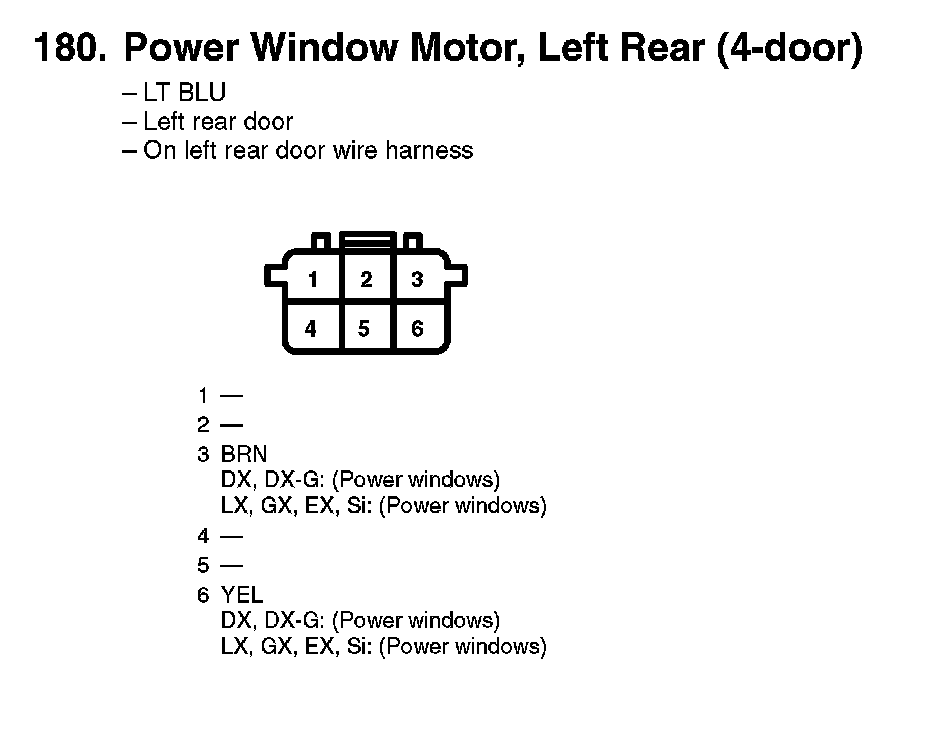 180. Power Window Motor, Left Rear (4-door)

– LT BLU
– Left rear door
– On left rear door wire harness

1 2 3
4 5 6

1 —
2 —
3 BRN
DX, DX-G: (Power windows)
LX, GX, EX, Si: (Power windows)
4 —
5 —
6 YEL
DX, DX-G: (Power windows)
LX, GX, EX, Si: (Power windows)