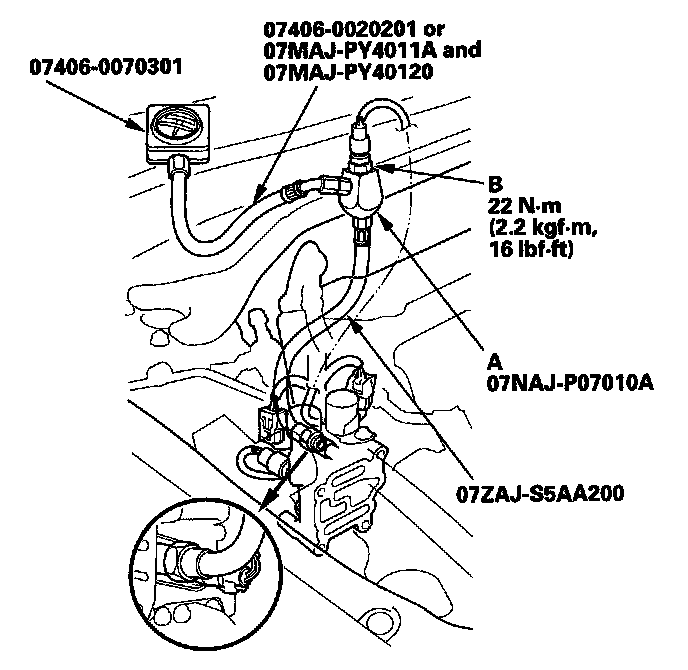 07406-0020201 or 07MAJ-PY4011A and 07MAJ-PY40120

07406-0070301

B
22 N·m
(2.2 kgf·m,
16 lbf·ft)

A
07NAJ-P07010A

07ZAJ-S5AA200